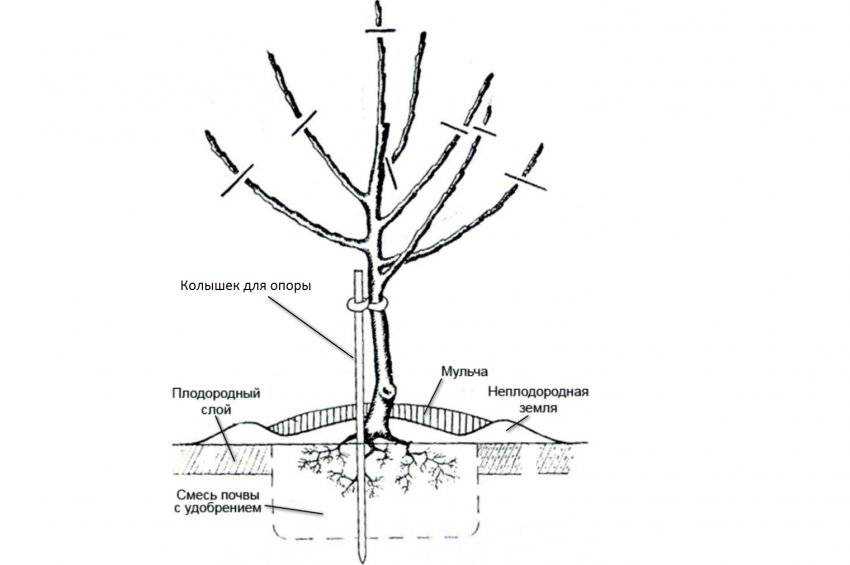 Колышек для опоры

Мульча

Плодородный слой

Неплодородная земля

Смесь почвы с удобрением