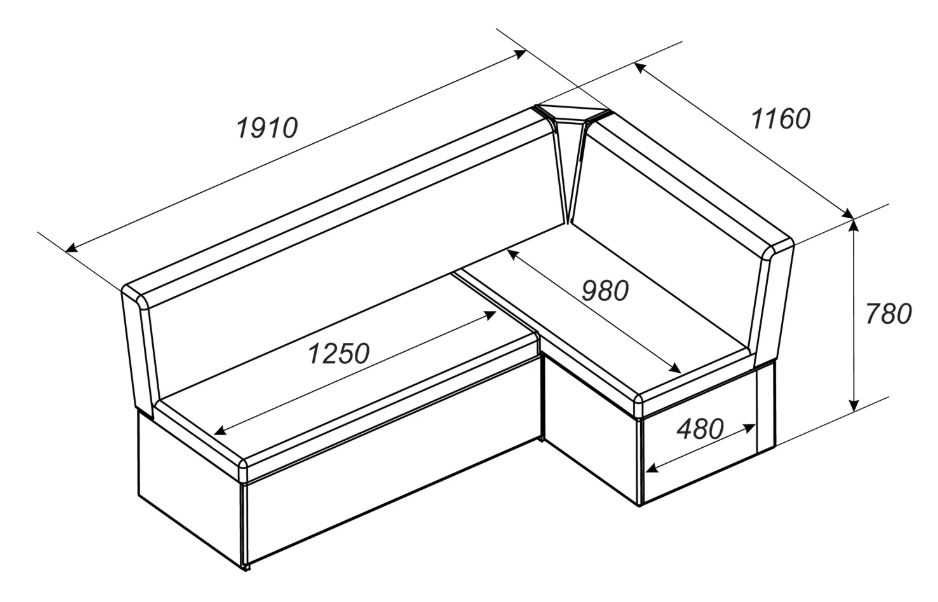 1910
1160
980
780
1250
480