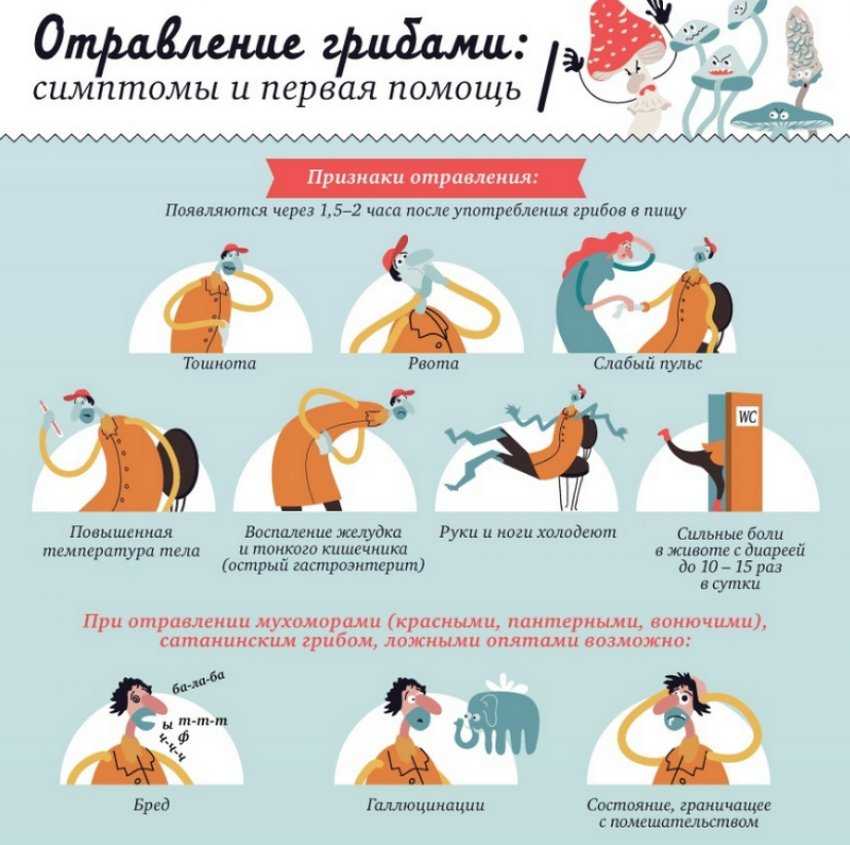 Отравление грибами:
симптомы и первая помощь

Признаки отравления:

Появляются через 1,5–2 часа после употребления грибов в пищу

Тошнота

Рвота

Слабый пульс

Повышенная температура тела

Воспаление желудка и тонкого кишечника (острый гастроэнтерит)

Руки и ноги холодеют

WC

Сильные боли в животе с диареей до 10 – 15 раз в сутки

При отравлении мухоморами (красными, пантерными, вонючими), сатанинским грибом, ложными опятами возможно:

ба-ла-ба
ы т-т-т
ф
ч-ч-ч

Бред

Галлюцинации

Состояние, граничащее с помешательством